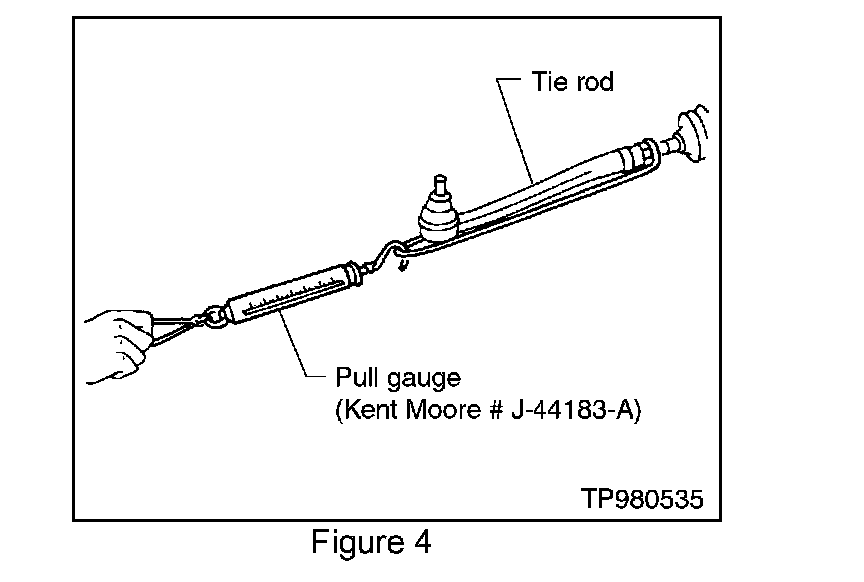 Tie rod

Pull gauge
(Kent Moore # J-44183-A)

TP980535

Figure 4