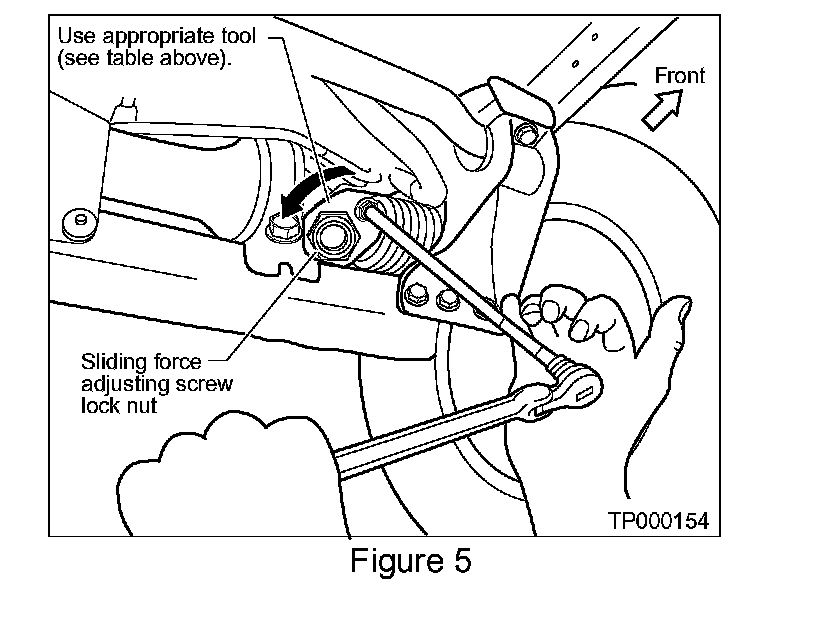 Use appropriate tool (see table above).

Front

Sliding force adjusting screw lock nut

TP000154

Figure 5