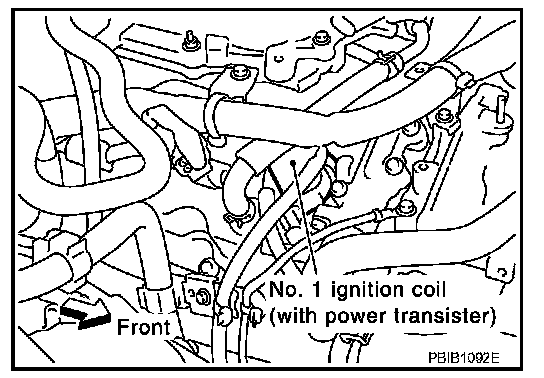 No. 1 ignition coil
(with power transister)

Front

PBIB1092E