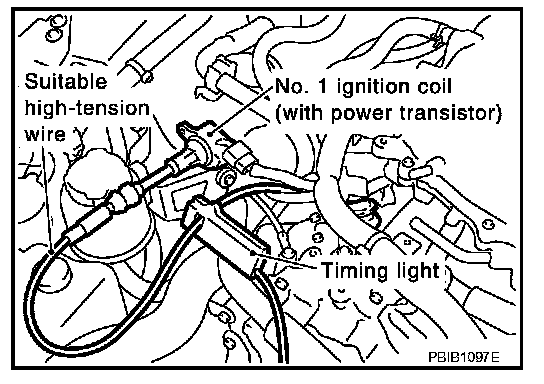 Suitable high-tension wire

No. 1 ignition coil (with power transistor)

Timing light

PBIB1097E