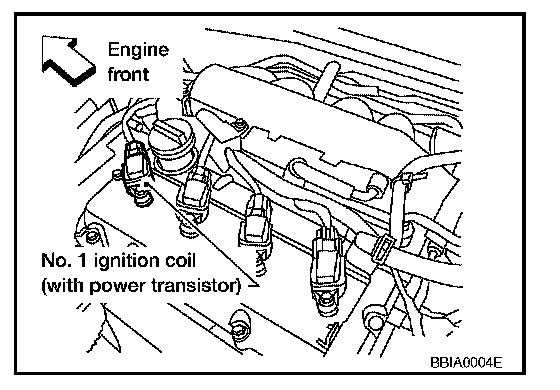 Engine front

No. 1 ignition coil (with power transistor)

BBIA0004E