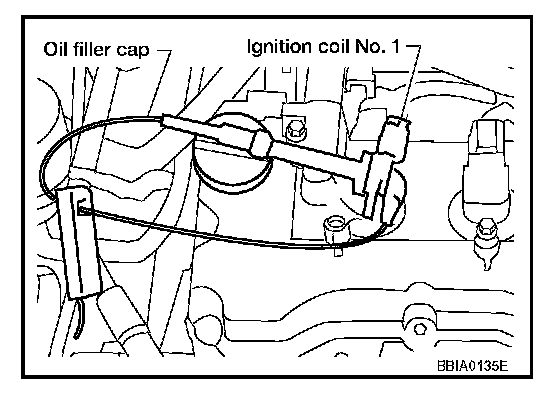 Oil filler cap

Ignition coil No. 1

BBIA0135E