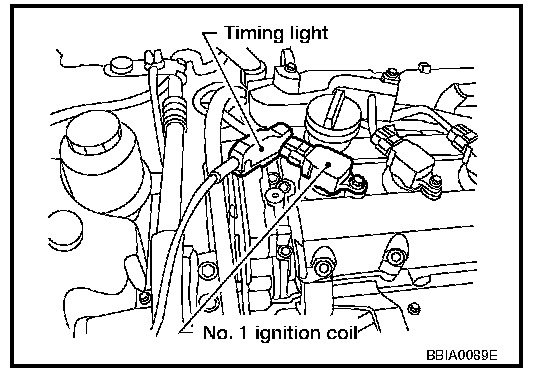 Timing light

No. 1 ignition coil

BBIA0089E