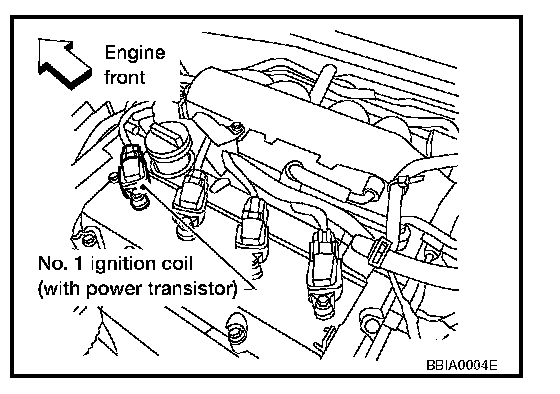 Engine front

No. 1 ignition coil (with power transistor)

BBIA0004E