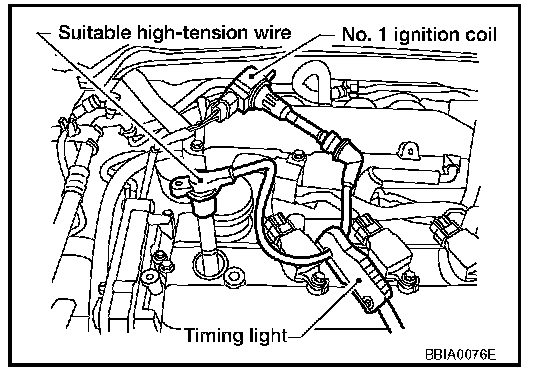 Suitable high-tension wire

No. 1 ignition coil

Timing light

BBIA0076E