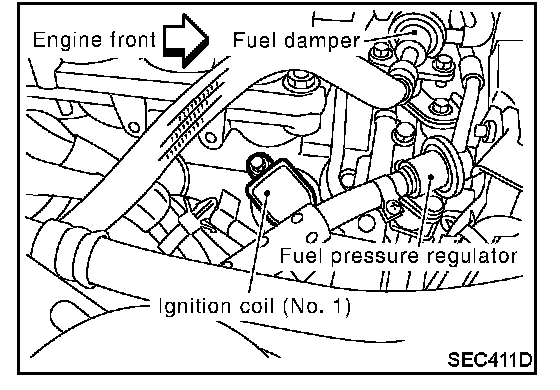 Engine front
Fuel damper
Fuel pressure regulator
Ignition coil (No. 1)
SEC411D