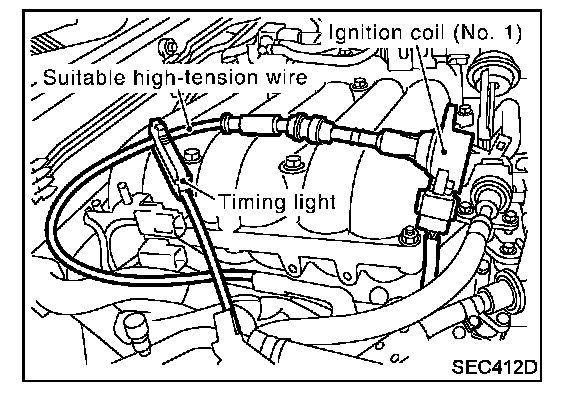 Ignition coil (No. 1)
Suitable high-tension wire
Timing light
SEC412D