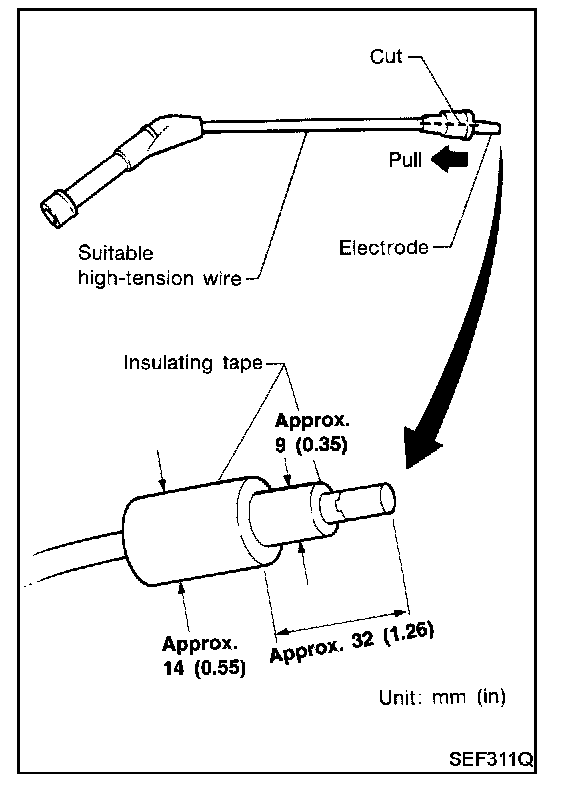 Cut

Pull

Suitable high-tension wire

Electrode

Insulating tape

Approx. 9 (0.35)

Approx. 14 (0.55)

Approx. 32 (1.26)

Unit: mm (in)

SEF311Q