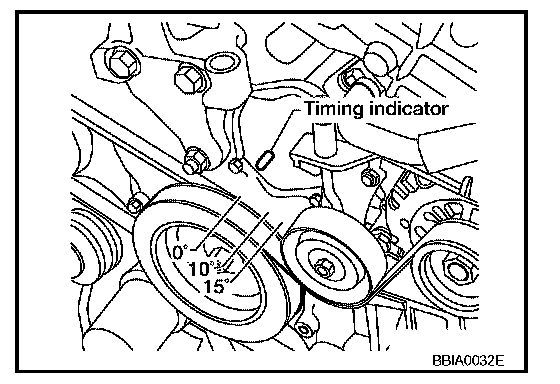 Timing indicator

0°

10°

15°

BBIA0032E