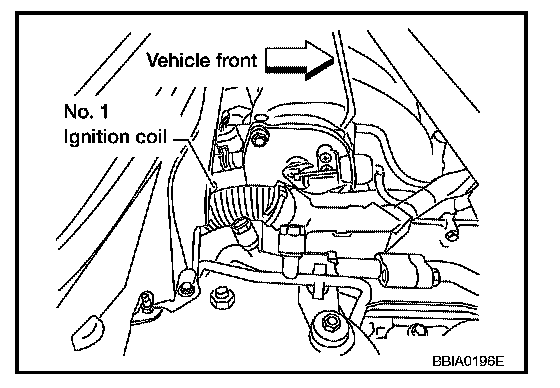 Vehicle front

No. 1
Ignition coil

BBIA0196E