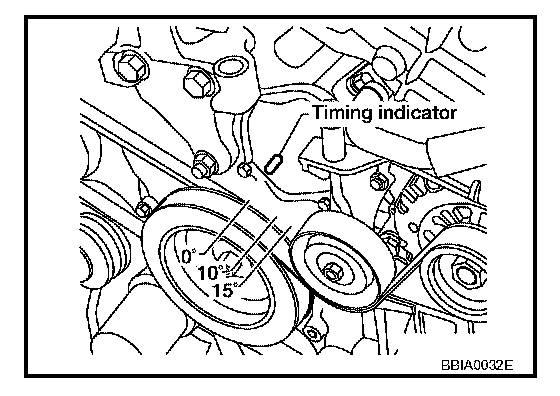 Timing indicator

0°

10°

15°

BBIA0032E