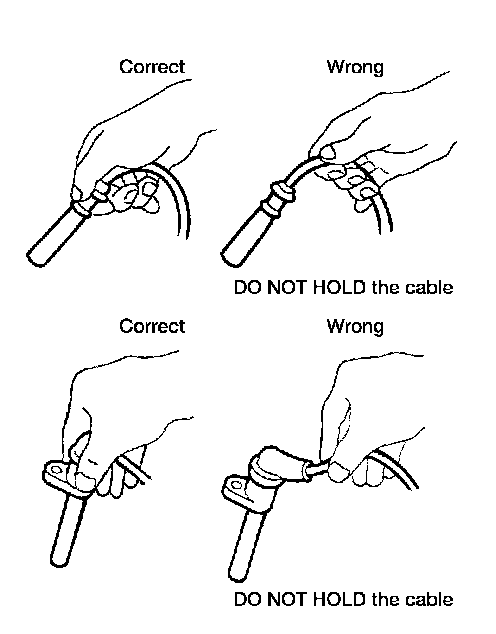 Correct

Wrong

DO NOT HOLD the cable

Correct

Wrong

DO NOT HOLD the cable