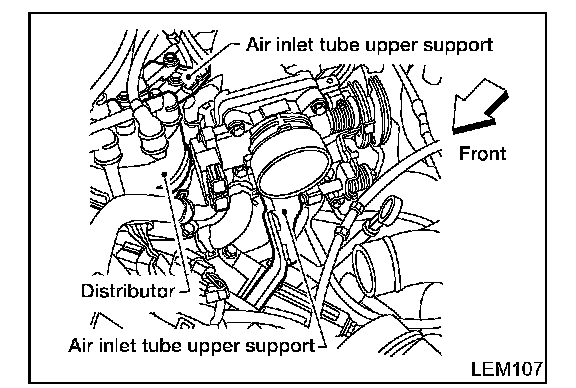 Air inlet tube upper support

Front

Distributor

Air inlet tube upper support

LEM107