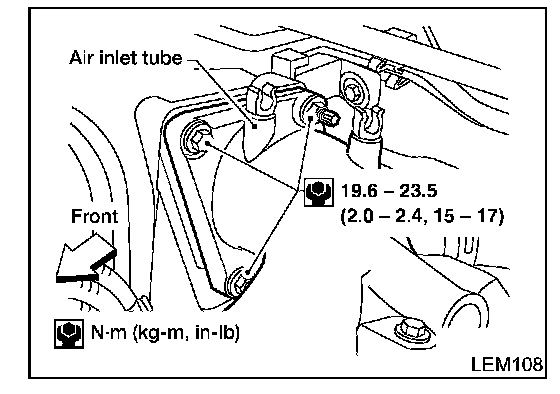 Air inlet tube

19.6 – 23.5
(2.0 – 2.4, 15 – 17)

Front

N·m (kg-m, in-lb)

LEM108