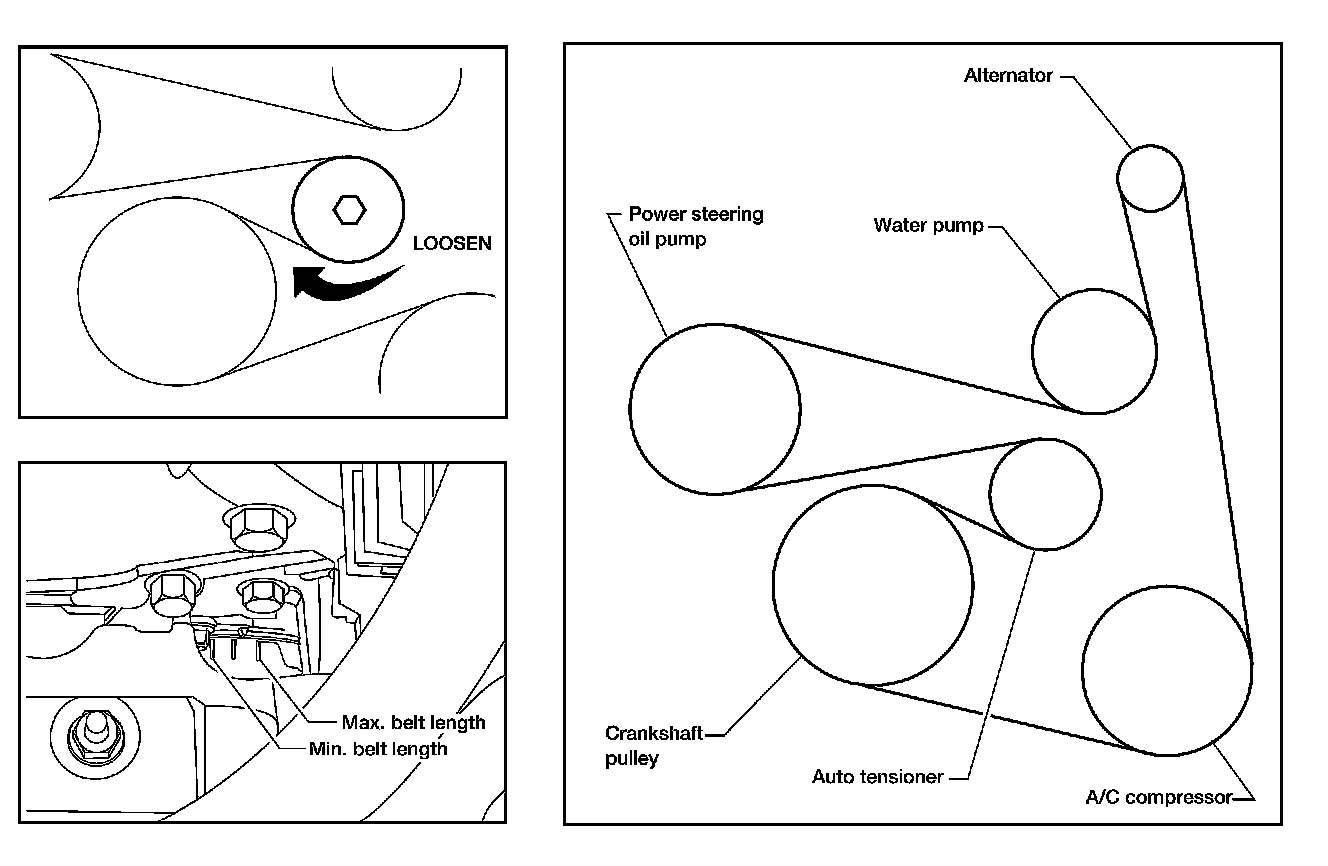 LOOSEN

Max. belt length
Min. belt length

Alternator
Power steering oil pump
Water pump
Crankshaft pulley
Auto tensioner
A/C compressor