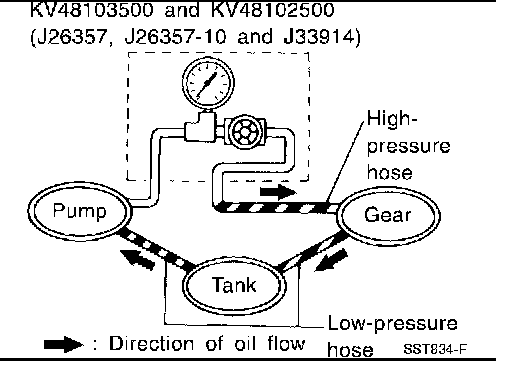 KV48103500 and KV48102500
(J26357, J26357-10 and J33914)

High-pressure hose

Pump

Gear

Tank

Low-pressure hose

: Direction of oil flow

SST834-F