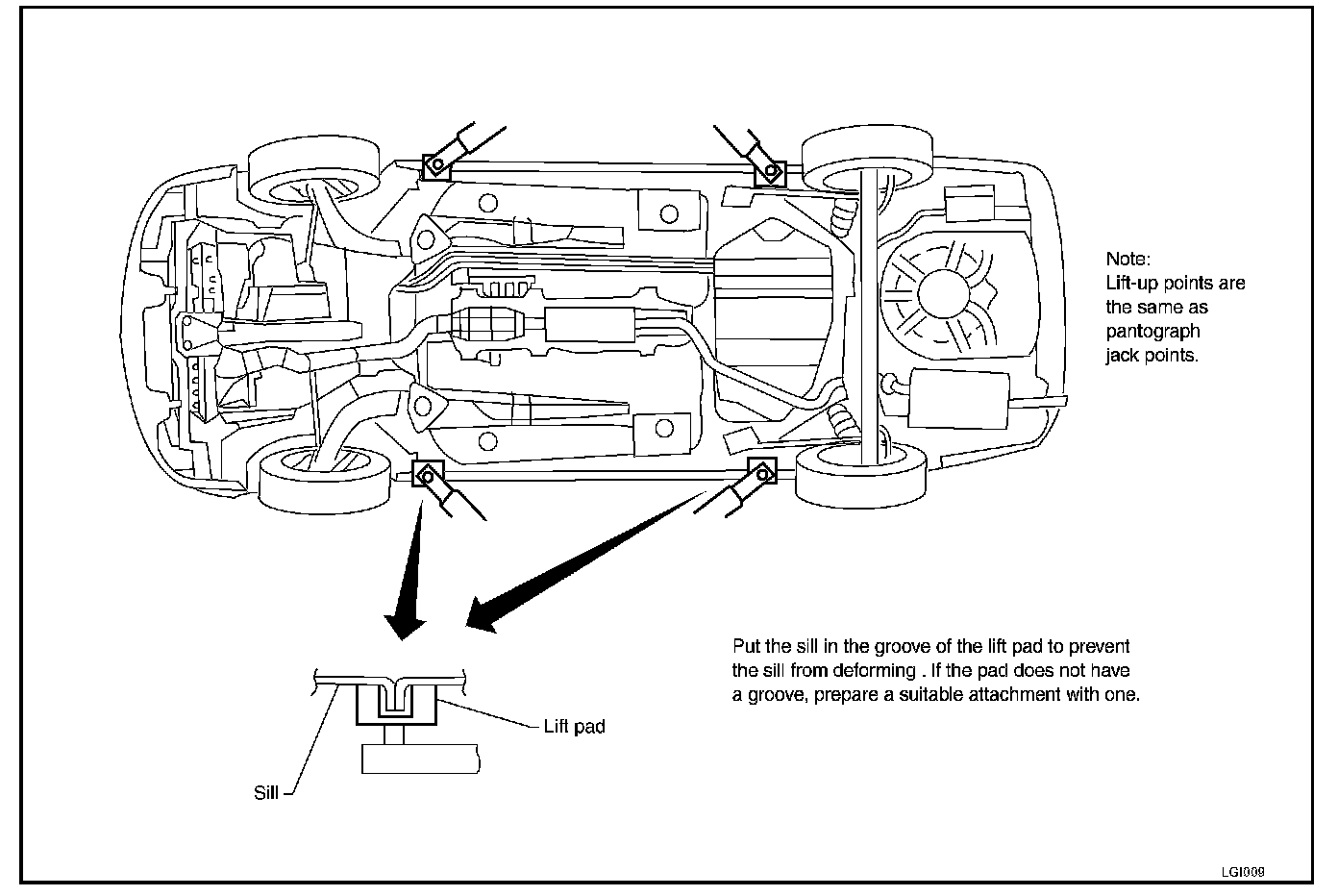 Note:
Lift-up points are the same as pantograph jack points.

Put the sill in the groove of the lift pad to prevent the sill from deforming . If the pad does not have a groove, prepare a suitable attachment with one.

Lift pad

Sill

LGI008