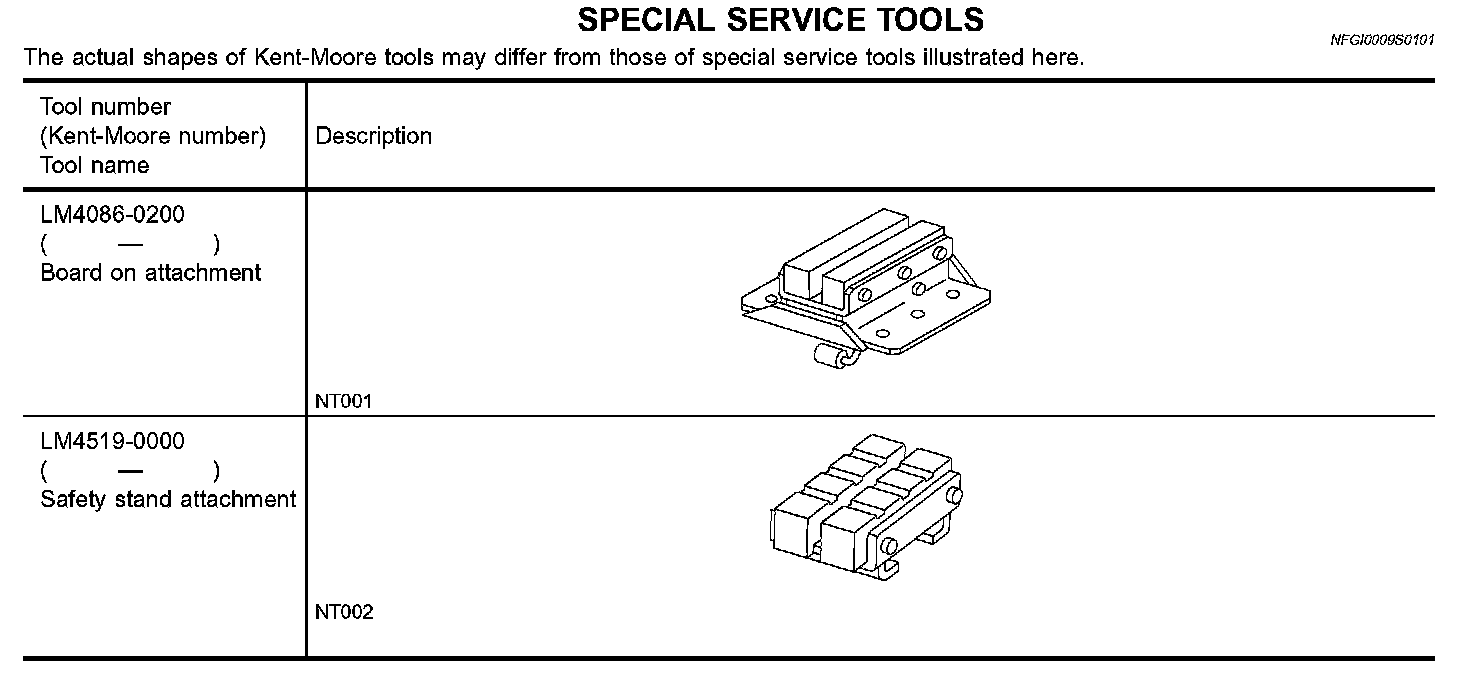 SPECIAL SERVICE TOOLS

NFGI0009S0101

The actual shapes of Kent-Moore tools may differ from those of special service tools illustrated here.

| Tool number (Kent-Moore number) Tool name | Description |
|---|---|
| LM4086-0200 ( — ) Board on attachment | NT001 |
| LM4519-0000 ( — ) Safety stand attachment | NT002 |