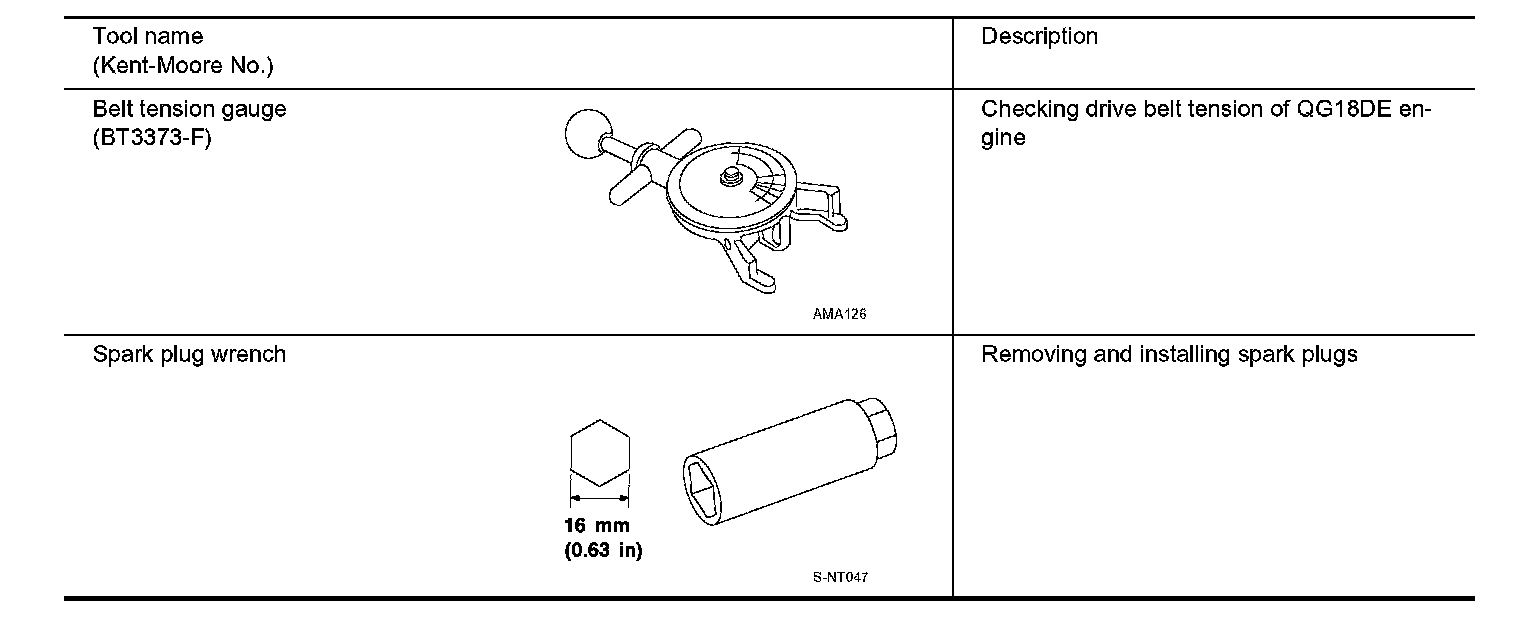 | Tool name (Kent-Moore No.) | Description |
|---|---|
| Belt tension gauge (BT3373-F) AMA126 | Checking drive belt tension of QG18DE engine |
| Spark plug wrench 16 mm (0.63 in) S-NT047 | Removing and installing spark plugs |