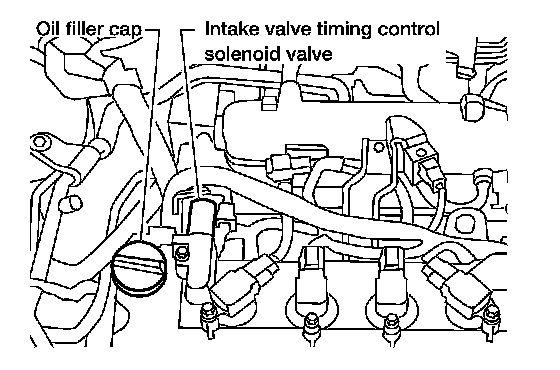 Oil filler cap

Intake valve timing control solenoid valve