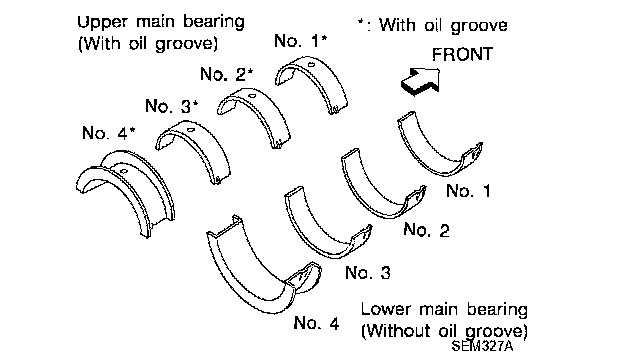 Upper main bearing
(With oil groove)

*: With oil groove

FRONT

No. 1*

No. 2*

No. 3*

No. 4*

No. 1

No. 2

No. 3

No. 4

Lower main bearing
(Without oil groove)

SEM327A