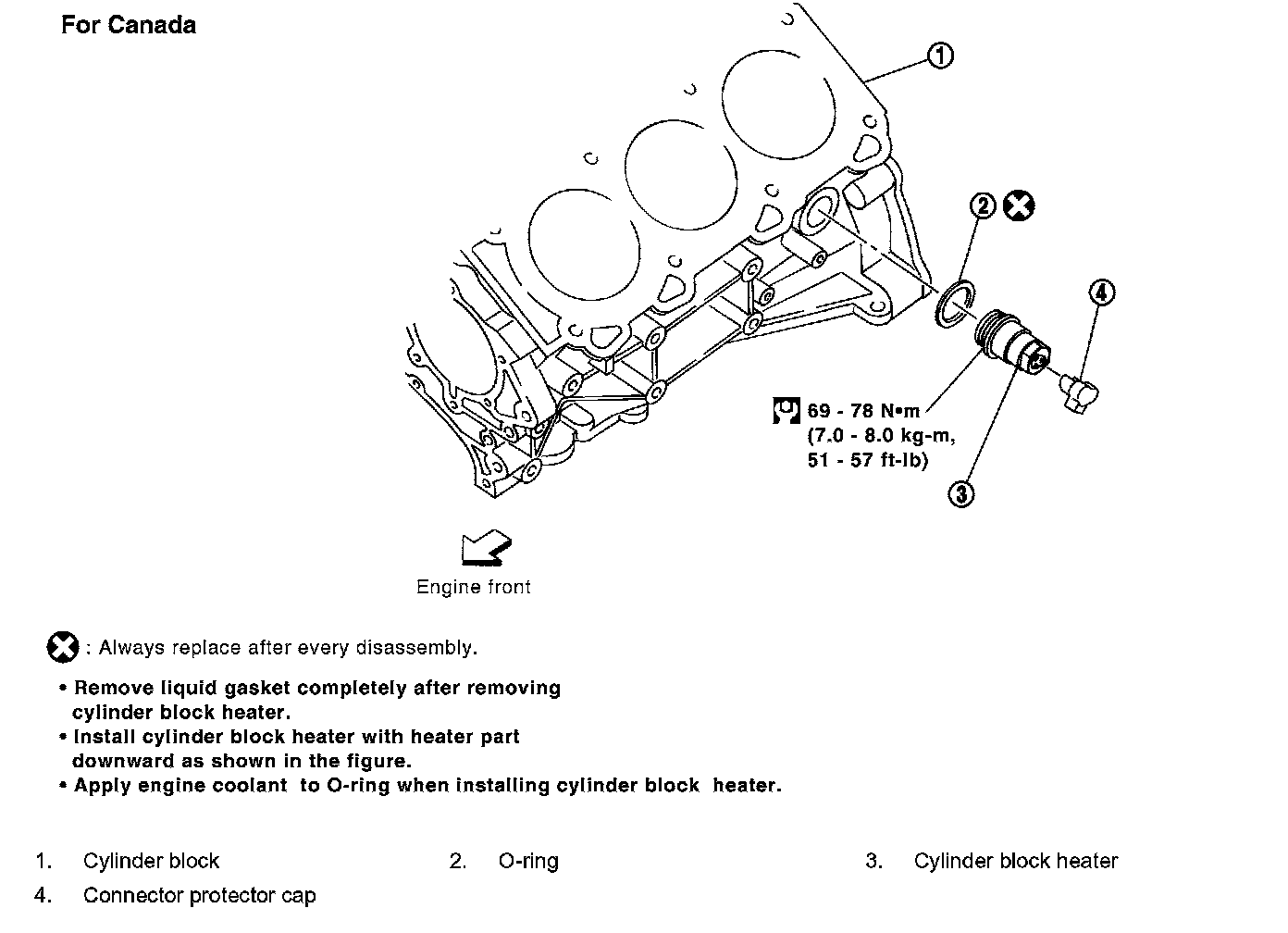 For Canada

1

2

4

69 - 78 N•m (7.0 - 8.0 kg-m, 51 - 57 ft-lb)

3

Engine front

: Always replace after every disassembly.

• Remove liquid gasket completely after removing cylinder block heater.
• Install cylinder block heater with heater part downward as shown in the figure.
• Apply engine coolant to O-ring when installing cylinder block heater.

1. Cylinder block
2. O-ring
3. Cylinder block heater
4. Connector protector cap