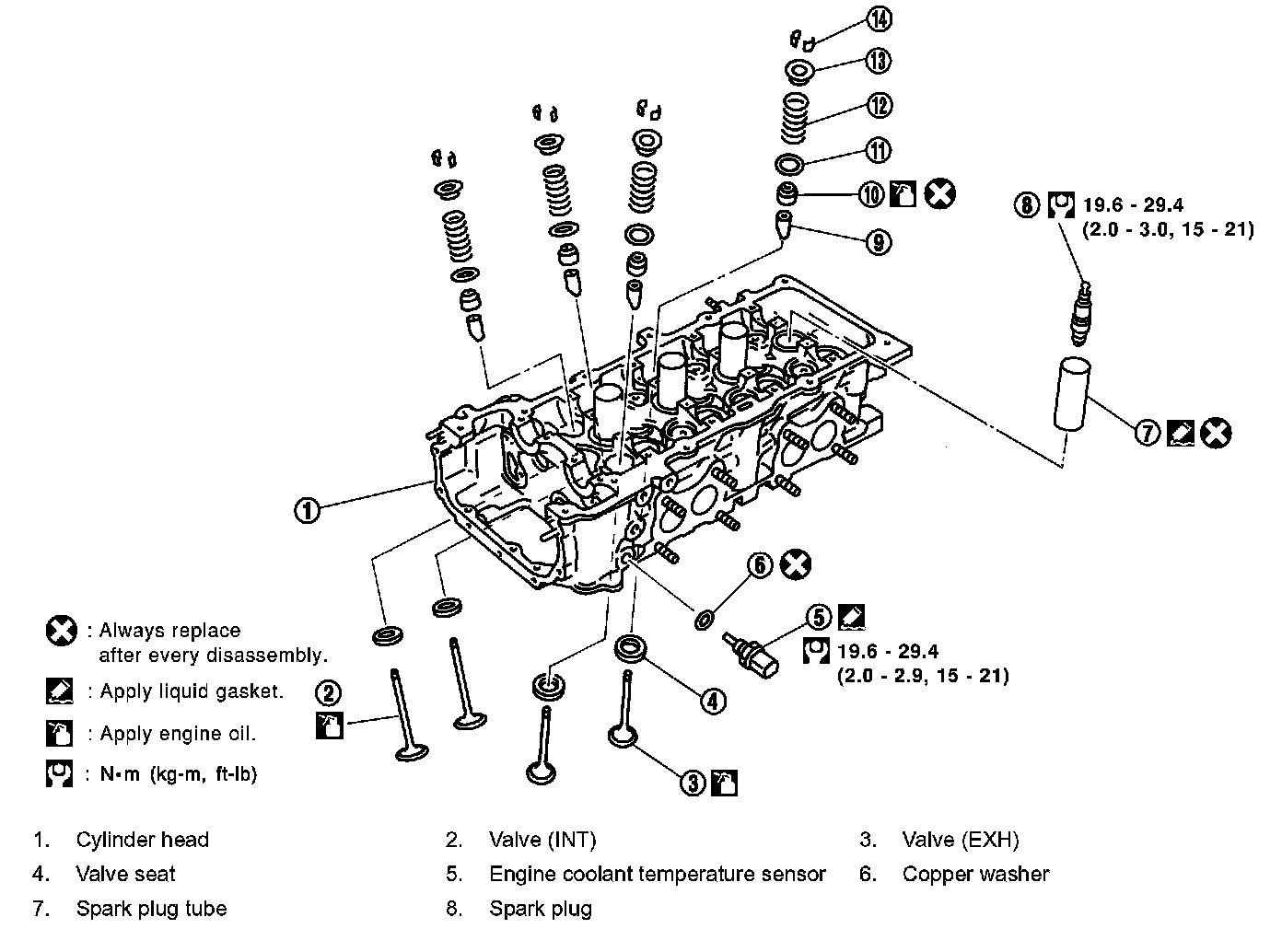 14

13

12

11

10

9

8 19.6 - 29.4 (2.0 - 3.0, 15 - 21)

7

1

6

5

19.6 - 29.4 (2.0 - 2.9, 15 - 21)

4

2

3

: Always replace after every disassembly.

: Apply liquid gasket.

: Apply engine oil.

: N•m (kg-m, ft-lb)

1. Cylinder head
2. Valve (INT)
3. Valve (EXH)
4. Valve seat
5. Engine coolant temperature sensor
6. Copper washer
7. Spark plug tube
8. Spark plug