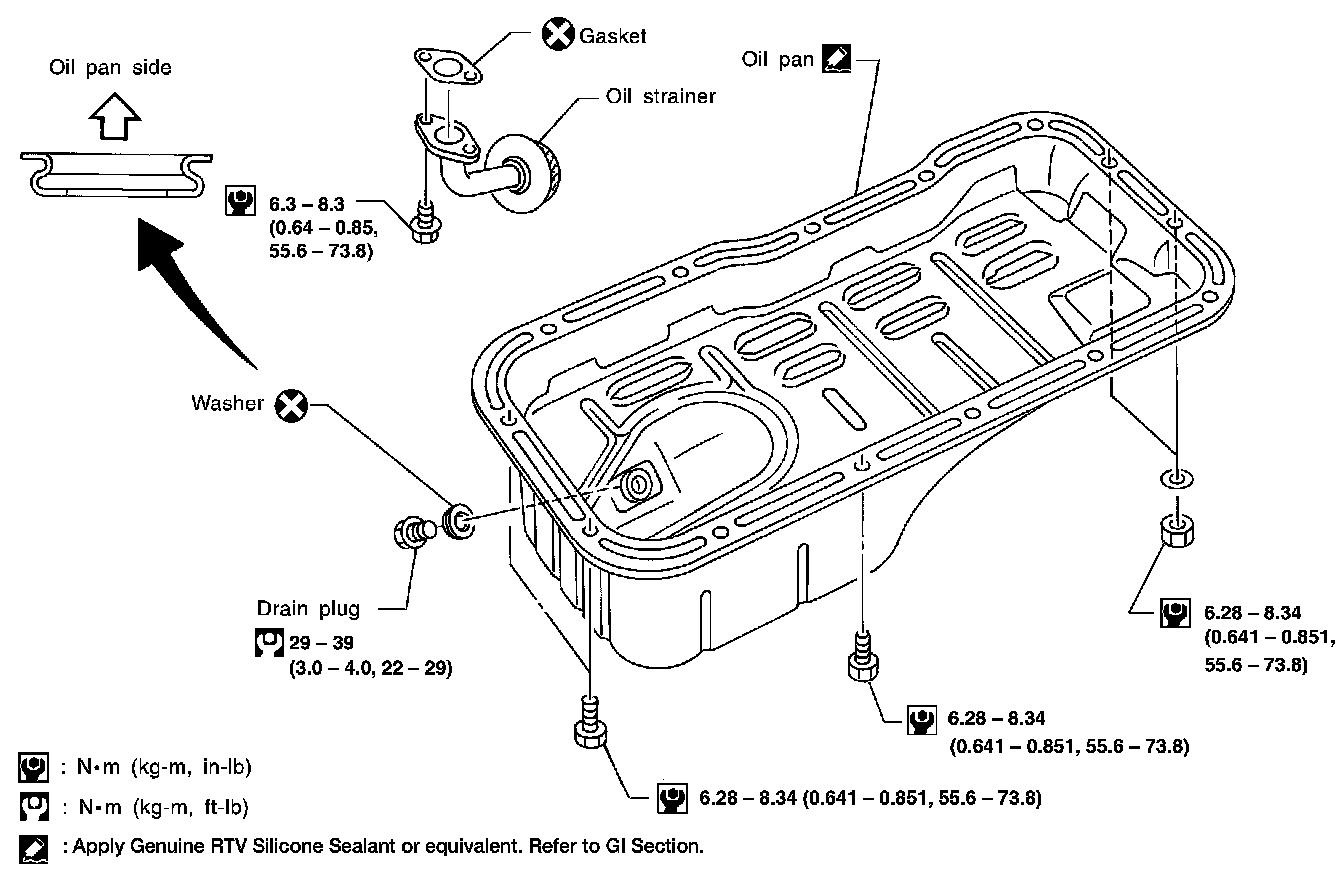 Oil pan side

Gasket

Oil strainer

Oil pan

6.3 – 8.3
(0.64 – 0.85,
55.6 – 73.8)

Washer

Drain plug
29 – 39
(3.0 – 4.0, 22 – 29)

6.28 – 8.34
(0.641 – 0.851,
55.6 – 73.8)

6.28 – 8.34
(0.641 – 0.851, 55.6 – 73.8)

6.28 – 8.34 (0.641 – 0.851, 55.6 – 73.8)

: N•m (kg-m, in-lb)

: N•m (kg-m, ft-lb)

: Apply Genuine RTV Silicone Sealant or equivalent. Refer to GI Section.