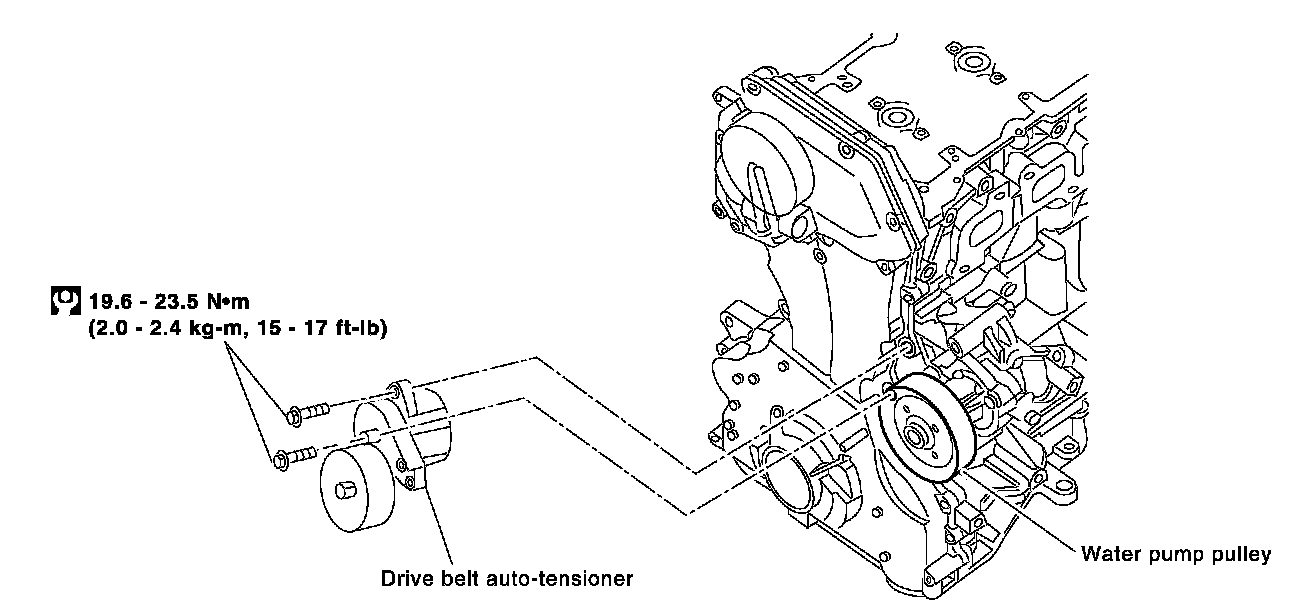 19.6 - 23.5 N•m
(2.0 - 2.4 kg-m, 15 - 17 ft-lb)

Drive belt auto-tensioner

Water pump pulley