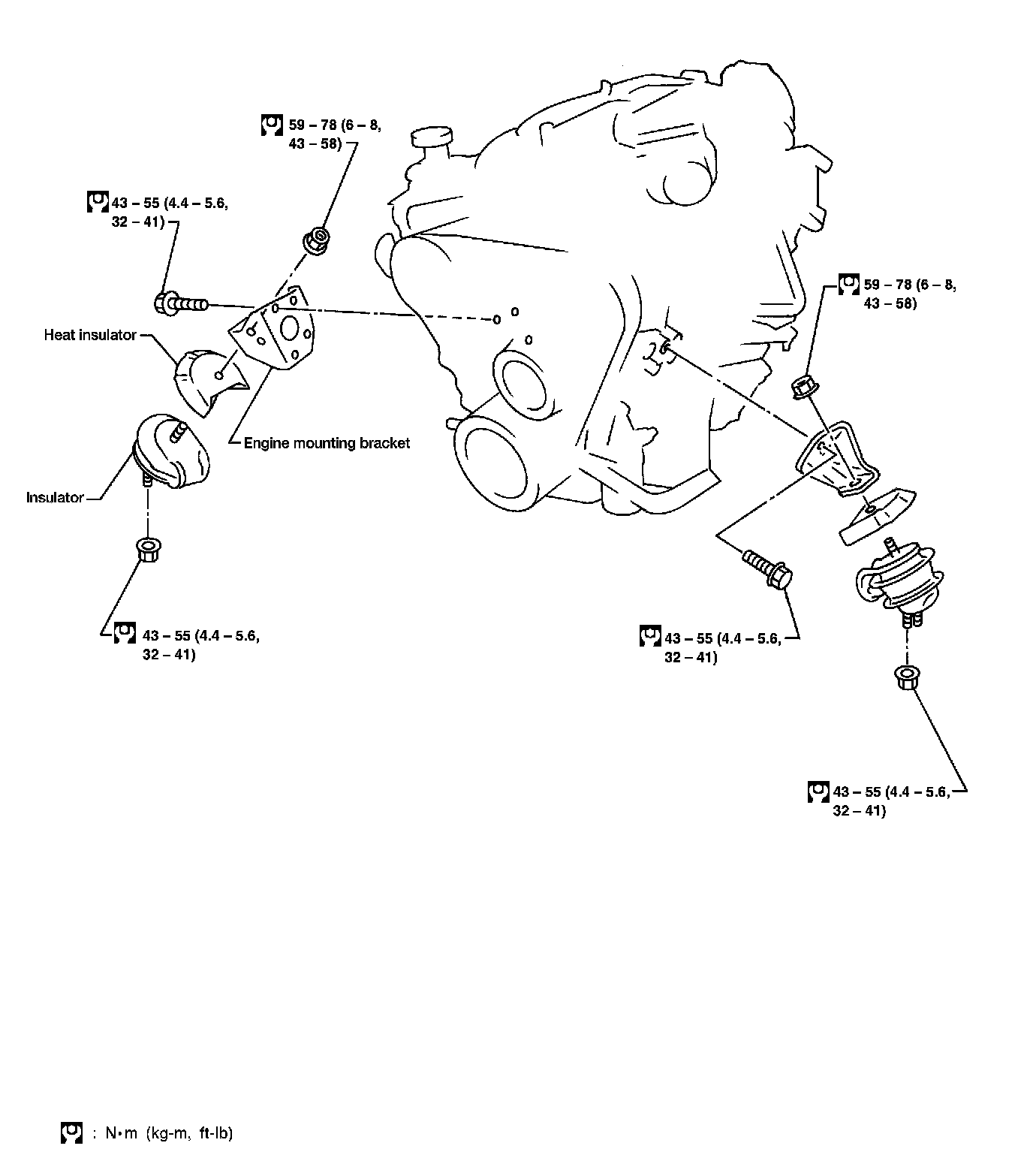 59 – 78 (6 – 8, 43 – 58)

43 – 55 (4.4 – 5.6, 32 – 41)

Heat insulator

Engine mounting bracket

Insulator

43 – 55 (4.4 – 5.6, 32 – 41)

59 – 78 (6 – 8, 43 – 58)

43 – 55 (4.4 – 5.6, 32 – 41)

43 – 55 (4.4 – 5.6, 32 – 41)

: N•m (kg-m, ft-lb)