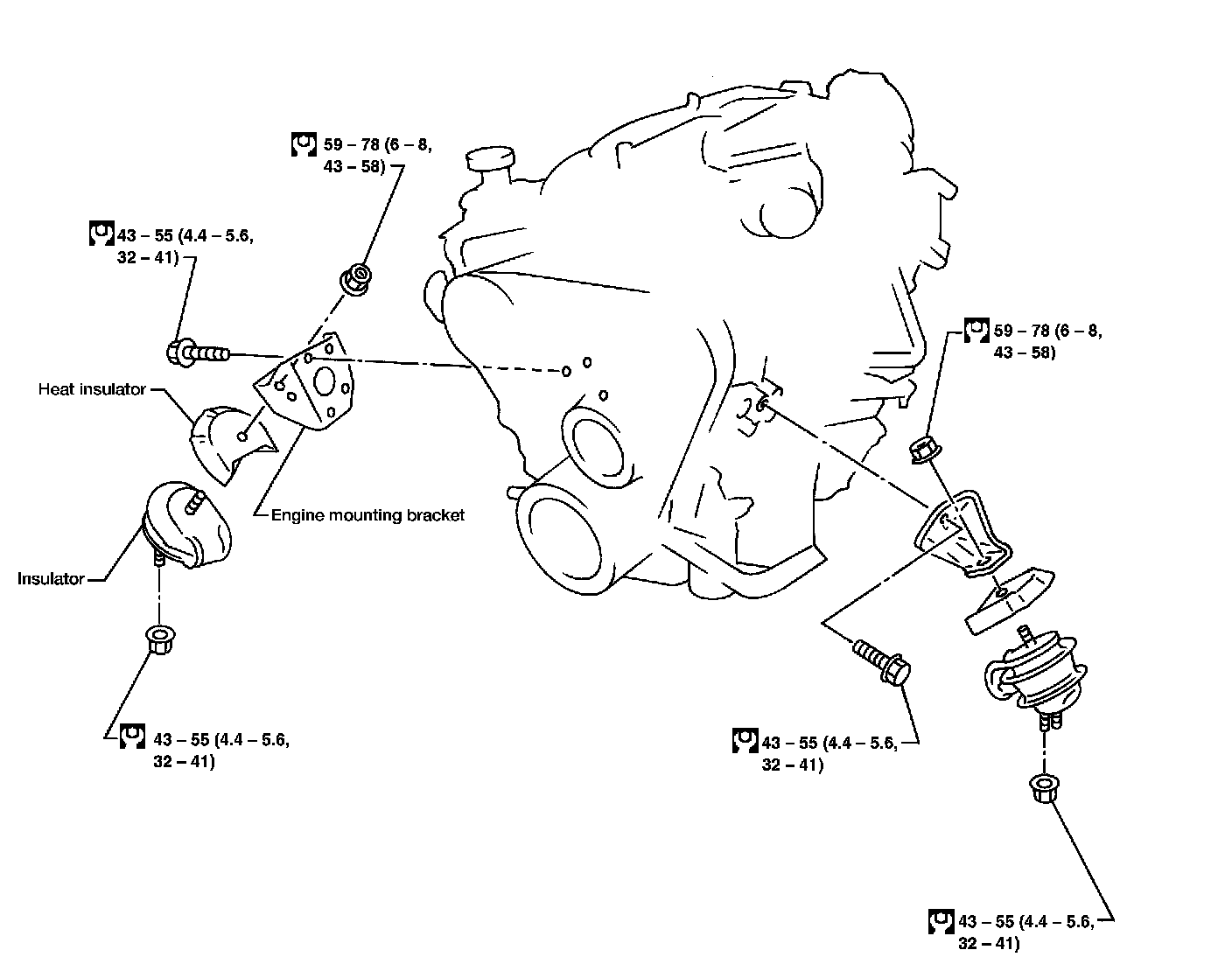 59 – 78 (6 – 8, 43 – 58)

43 – 55 (4.4 – 5.6, 32 – 41)

Heat insulator

Engine mounting bracket

Insulator

43 – 55 (4.4 – 5.6, 32 – 41)

59 – 78 (6 – 8, 43 – 58)

43 – 55 (4.4 – 5.6, 32 – 41)

43 – 55 (4.4 – 5.6, 32 – 41)