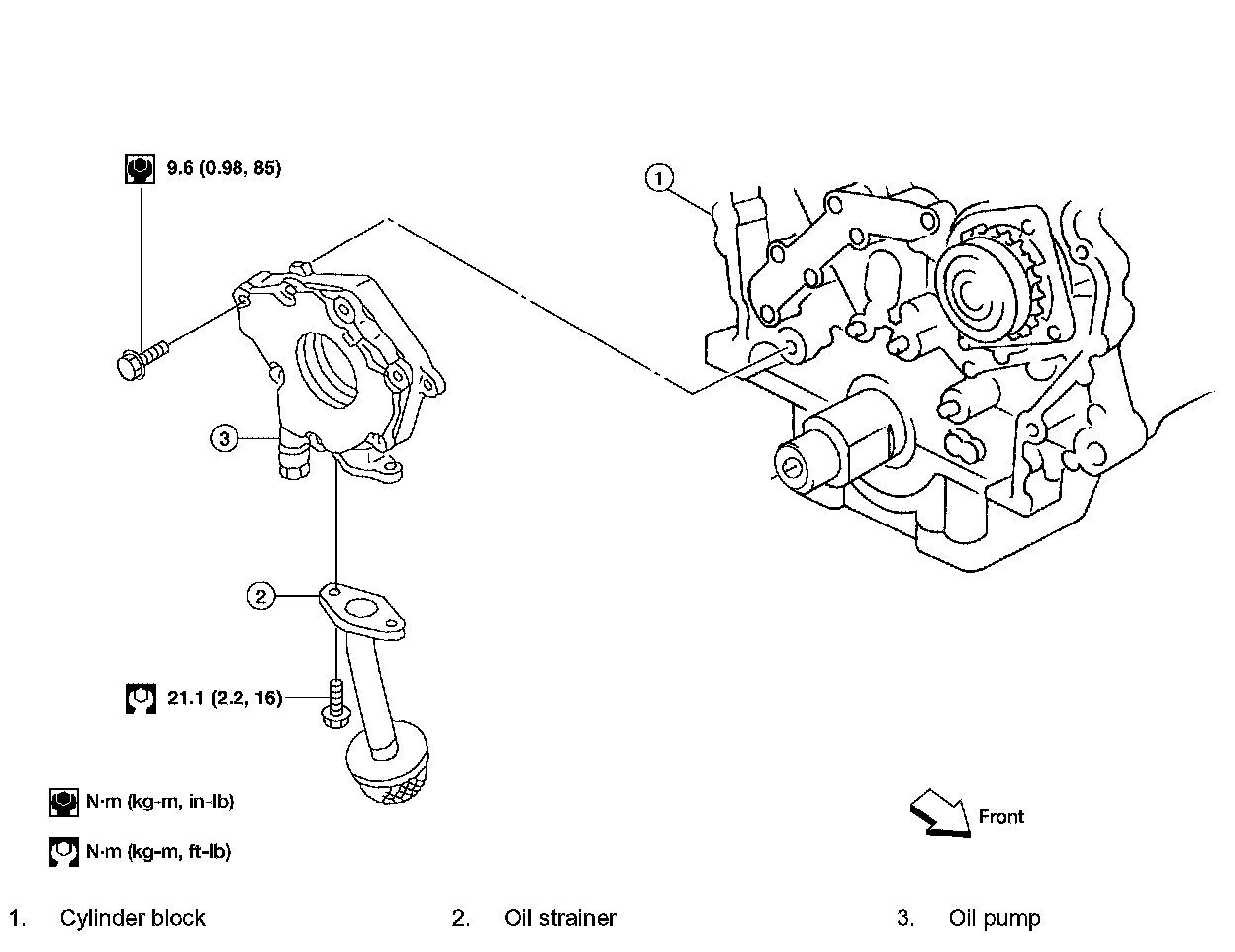 9.6 (0.98, 85)

1

3

2

21.1 (2.2, 16)

N·m (kg-m, in-lb)

N·m (kg-m, ft-lb)

Front

1. Cylinder block

2. Oil strainer

3. Oil pump