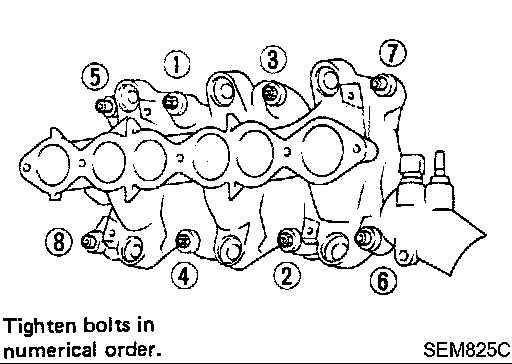 5
1
3
7
8
4
2
6

Tighten bolts in numerical order.

SEM825C