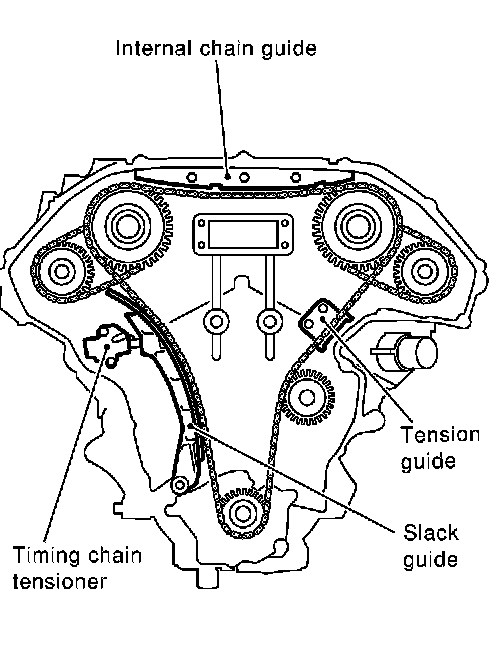 Internal chain guide

Tension guide

Slack guide

Timing chain tensioner