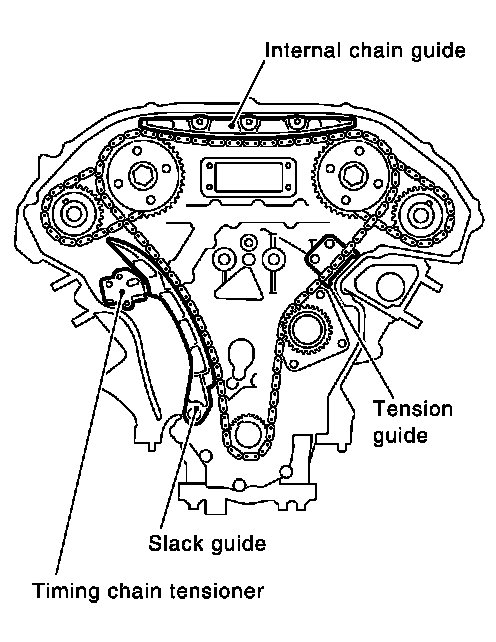 Internal chain guide

Tension guide

Slack guide

Timing chain tensioner