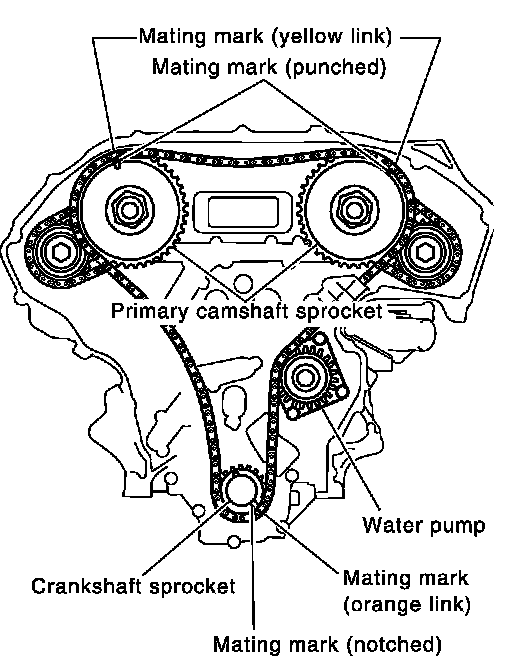 Mating mark (yellow link)
Mating mark (punched)

Primary camshaft sprocket

Water pump

Crankshaft sprocket

Mating mark (orange link)

Mating mark (notched)