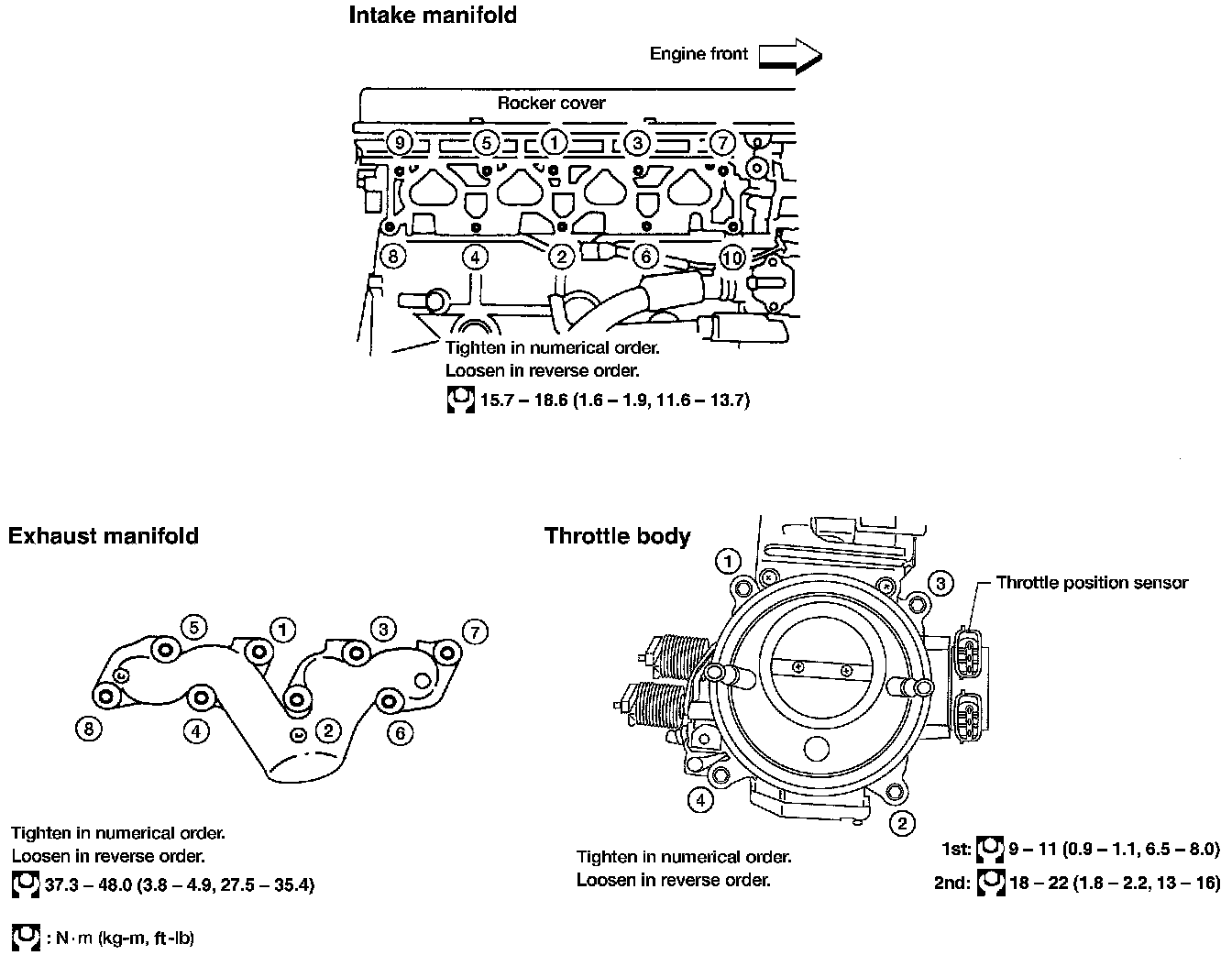 Intake manifold

Engine front

Rocker cover

9 5 1 3 7

8 4 2 6 10

Tighten in numerical order.
Loosen in reverse order.
15.7 – 18.6 (1.6 – 1.9, 11.6 – 13.7)

Exhaust manifold

5 1 3 7

8 4 2 6

Tighten in numerical order.
Loosen in reverse order.
37.3 – 48.0 (3.8 – 4.9, 27.5 – 35.4)

: N·m (kg-m, ft-lb)

Throttle body

1 3

Throttle position sensor

4 2

Tighten in numerical order.
Loosen in reverse order.

1st: 9 – 11 (0.9 – 1.1, 6.5 – 8.0)
2nd: 18 – 22 (1.8 – 2.2, 13 – 16)