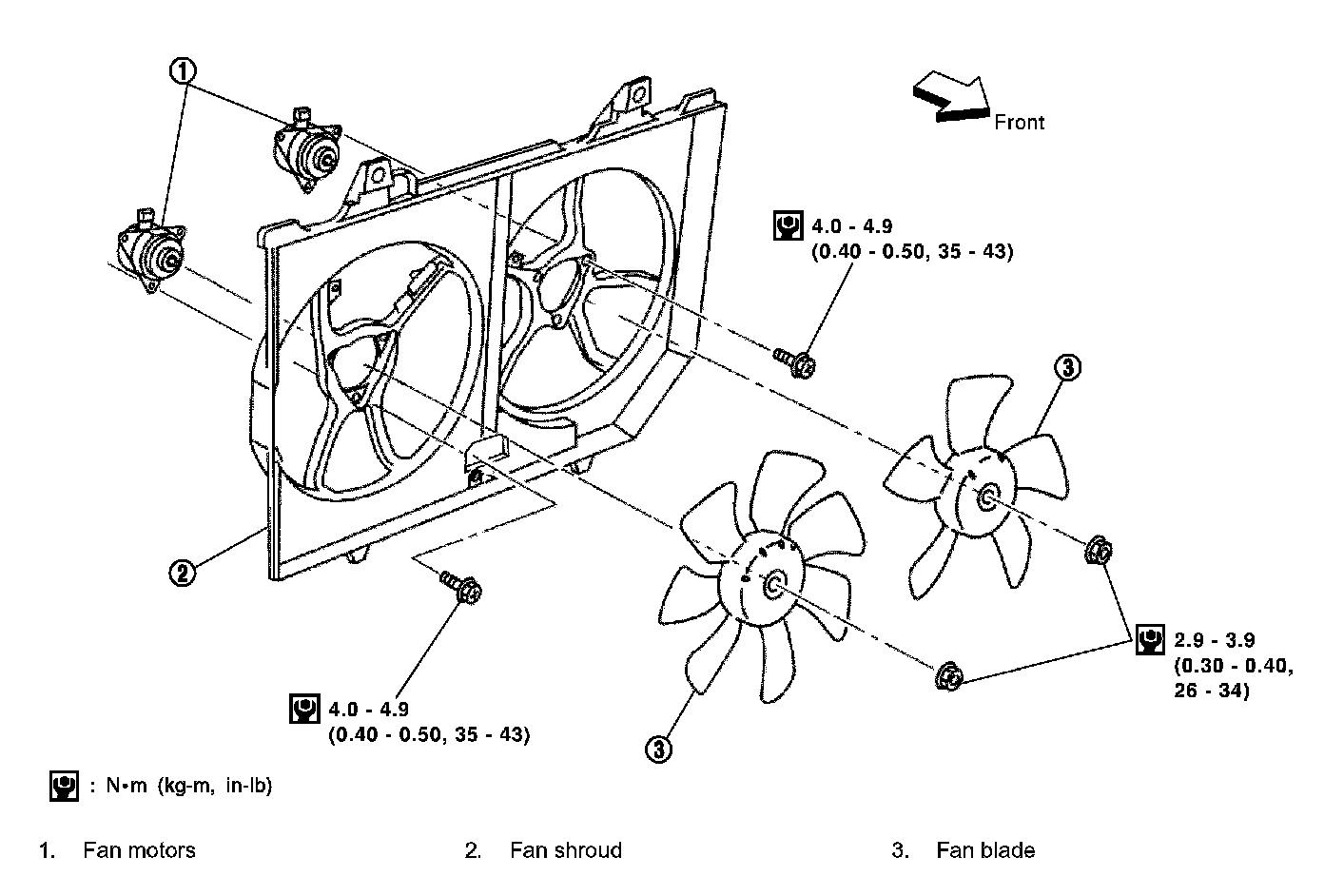 1

Front

4.0 - 4.9
(0.40 - 0.50, 35 - 43)

3

2

2.9 - 3.9
(0.30 - 0.40,
26 - 34)

4.0 - 4.9
(0.40 - 0.50, 35 - 43)

3

: N•m (kg-m, in-lb)

1. Fan motors

2. Fan shroud

3. Fan blade