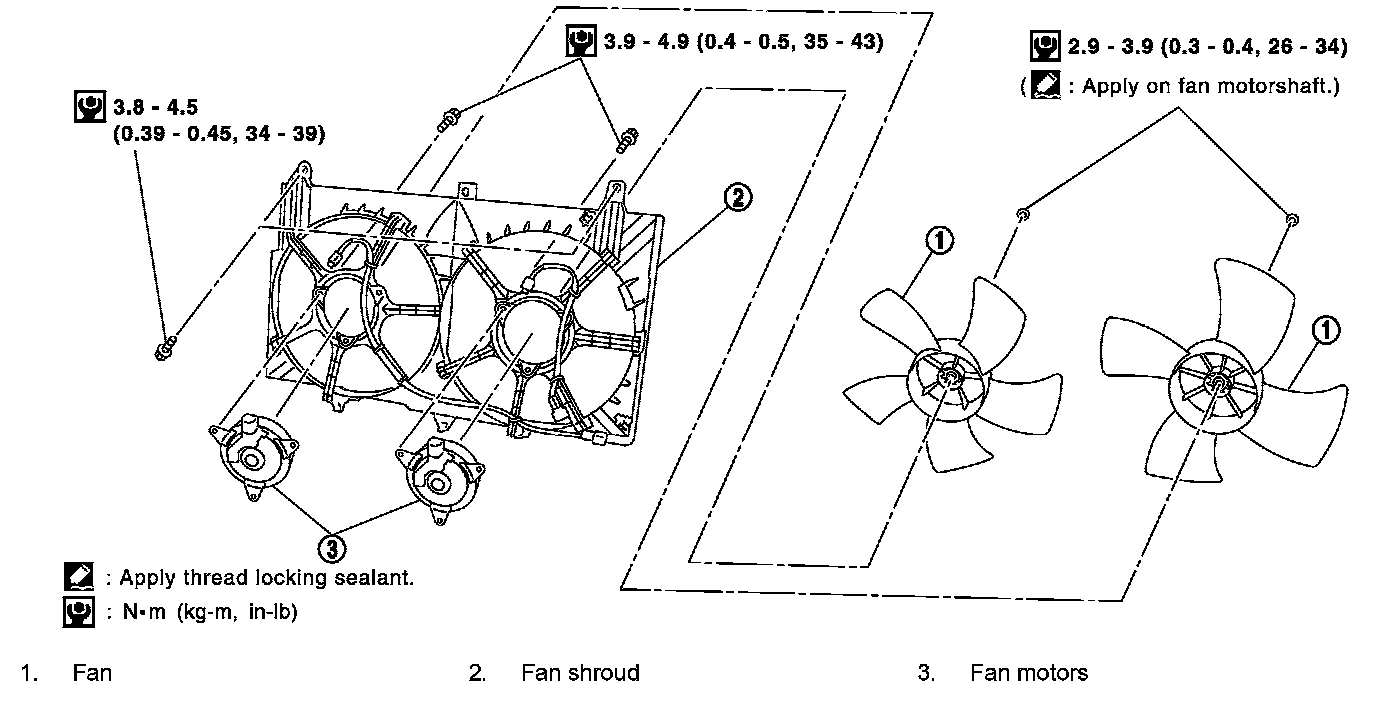 3.8 - 4.5
(0.39 - 0.45, 34 - 39)

3.9 - 4.9 (0.4 - 0.5, 35 - 43)

2.9 - 3.9 (0.3 - 0.4, 26 - 34)
( : Apply on fan motorshaft.)

2

1

1

3

: Apply thread locking sealant.
: N•m (kg-m, in-lb)

1. Fan
2. Fan shroud
3. Fan motors