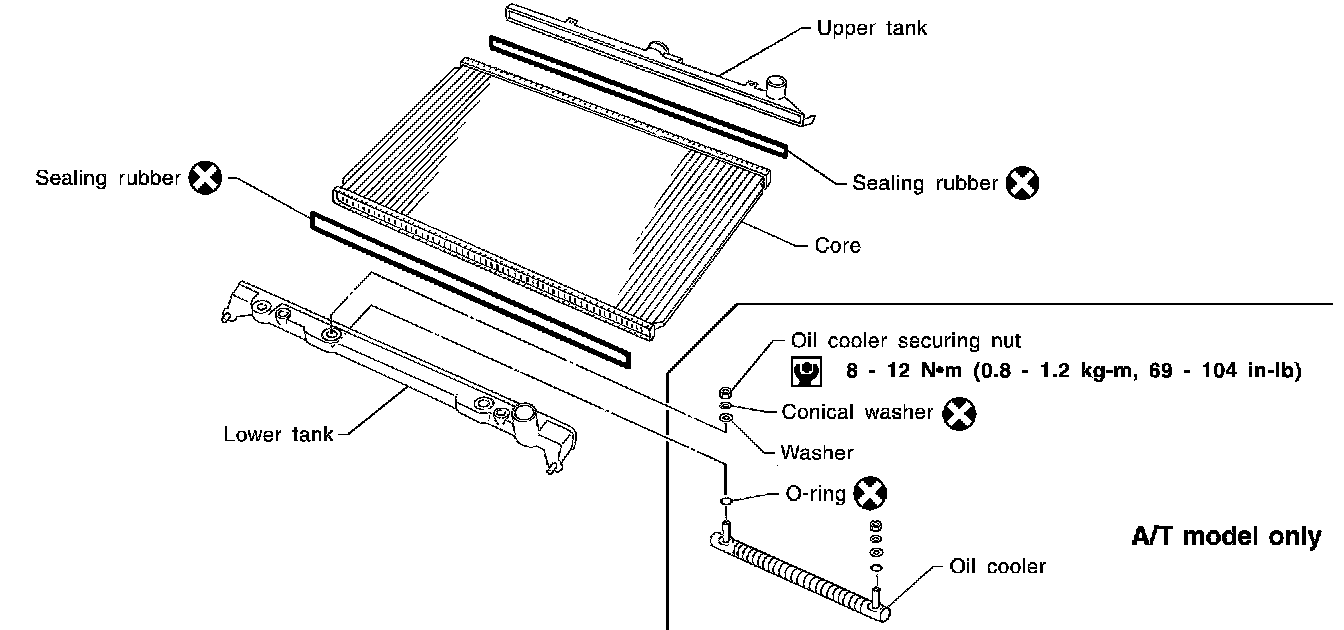 Upper tank

Sealing rubber

Sealing rubber

Core

Lower tank

Oil cooler securing nut

8 - 12 N•m (0.8 - 1.2 kg-m, 69 - 104 in-lb)

Conical washer

Washer

O-ring

A/T model only

Oil cooler