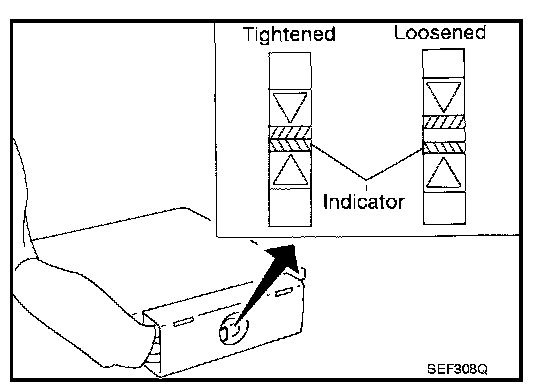 Tightened

Loosened

Indicator

SEF308Q