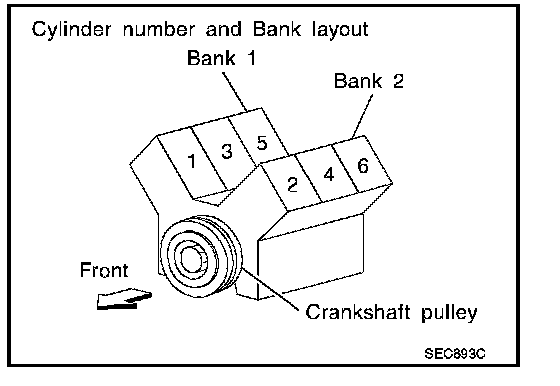 Cylinder number and Bank layout

Bank 1

Bank 2

1

3

5

2

4

6

Front

Crankshaft pulley

SEC893C