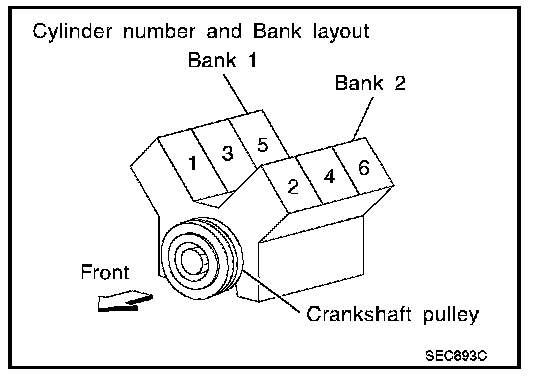 Cylinder number and Bank layout

Bank 1

Bank 2

1
3
5
2
4
6

Front

Crankshaft pulley

SEC893C