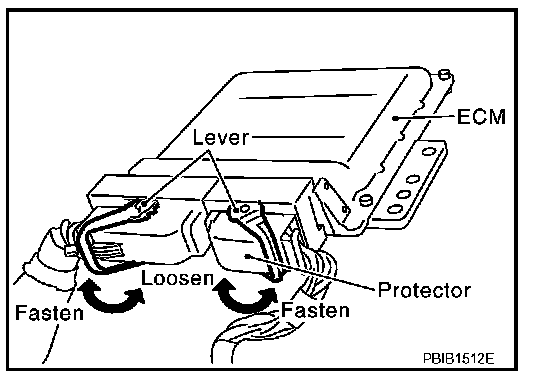 ECM
Lever
Loosen
Protector
Fasten
Fasten
PBIB1512E