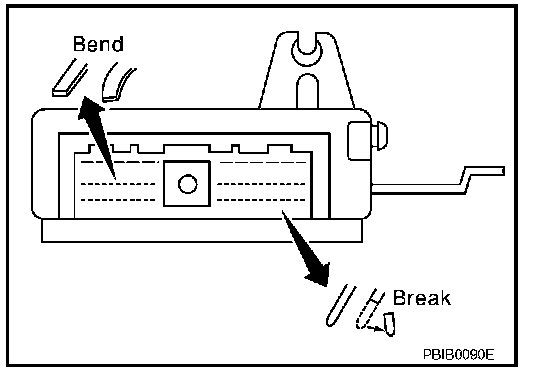 Bend

Break

PBIB0090E