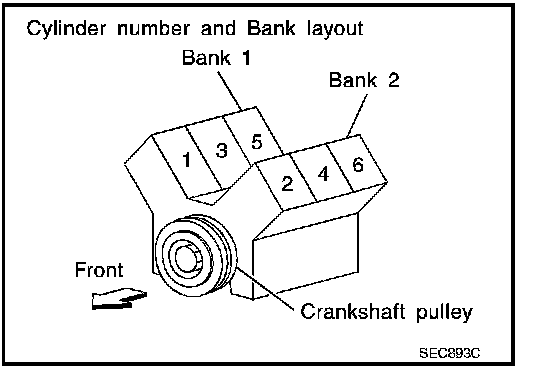 Cylinder number and Bank layout

Bank 1

Bank 2

1
3
5
2
4
6

Front

Crankshaft pulley

SEC893C