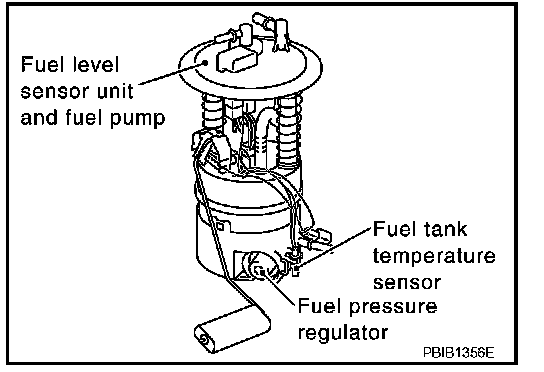 Fuel level sensor unit and fuel pump

Fuel tank temperature sensor

Fuel pressure regulator

PBIB1356E