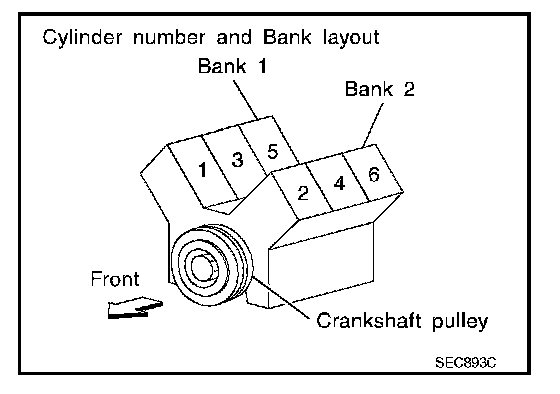 Cylinder number and Bank layout

Bank 1

Bank 2

1

3

5

2

4

6

Front

Crankshaft pulley

SEC893C