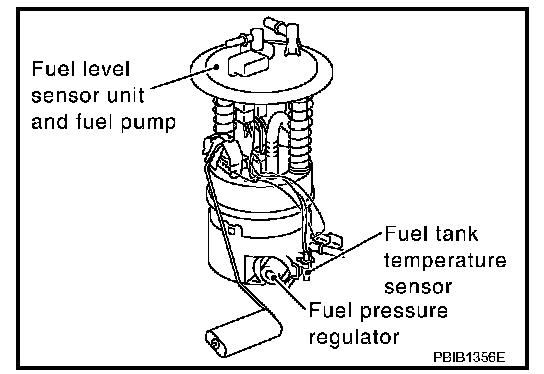 Fuel level sensor unit and fuel pump

Fuel tank temperature sensor

Fuel pressure regulator

PBIB1356E