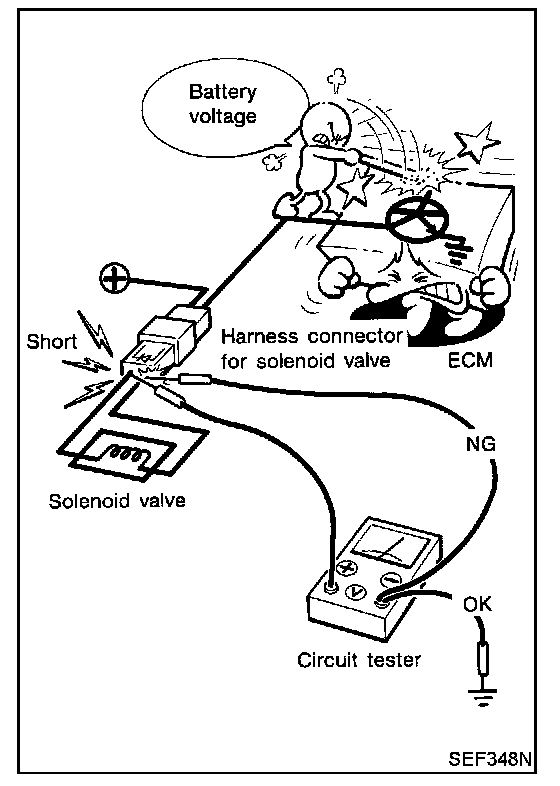 Battery voltage

Short

Harness connector for solenoid valve

ECM

NG

Solenoid valve

V

OK

Circuit tester

SEF348N